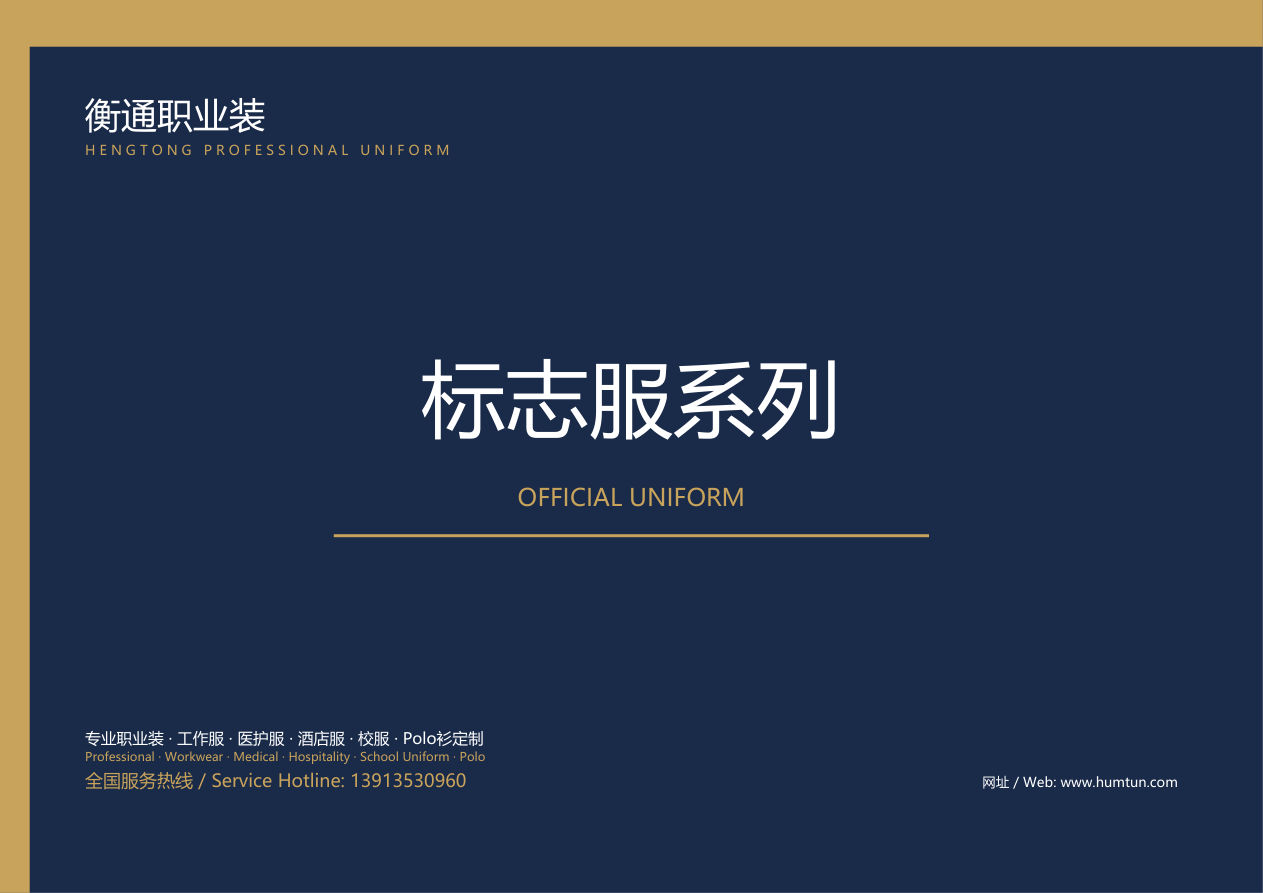 衡通职业装
HENGTONG PROFESSIONAL UNIFORM

标志服系列

OFFICIAL UNIFORM

专业职业装 · 工作服 · 医护服 · 酒店服 · 校服 · Polo衫定制
Professional · Workwear · Medical · Hospitality · School Uniform · Polo
全国服务热线 / Service Hotline: 13913530960

网址 / Web: www.humtun.com